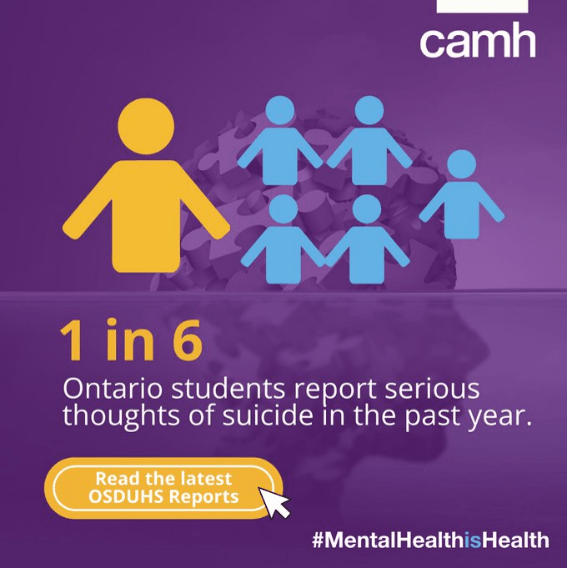 camh

1 in 6

Ontario students report serious thoughts of suicide in the past year.

Read the latest OSDUHS Reports

#MentalHealthisHealth