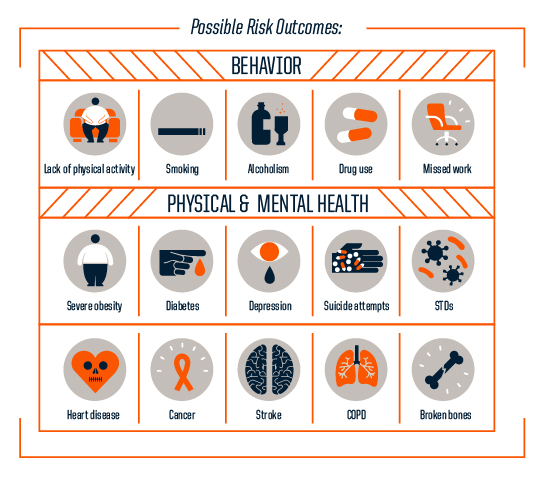 Possible Risk Outcomes:

BEHAVIOR

Lack of physical activity

Smoking

Alcoholism

Drug use

Missed work

PHYSICAL & MENTAL HEALTH

Severe obesity

Diabetes

Depression

Suicide attempts

STDs

Heart disease

Cancer

Stroke

COPD

Broken bones