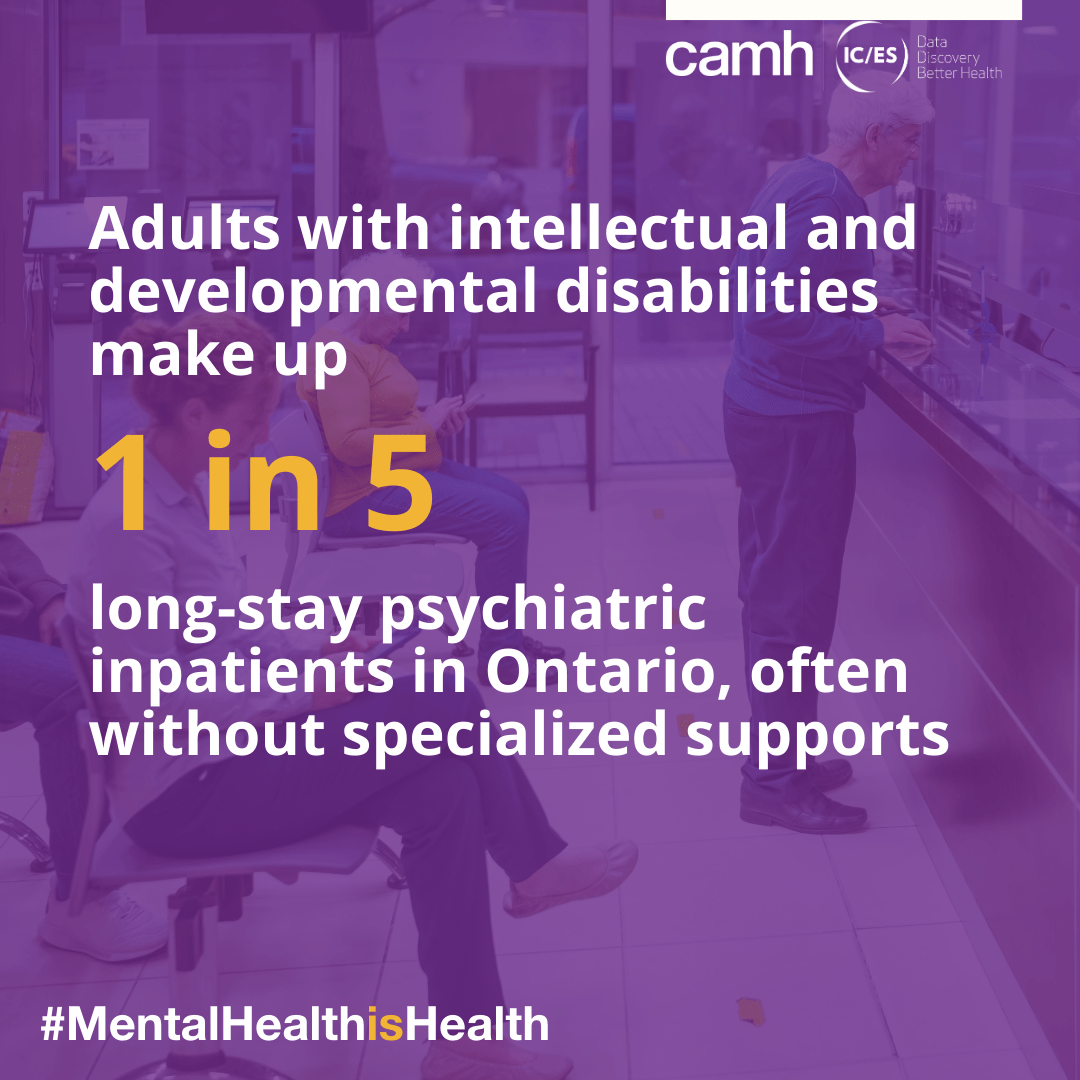 camh IC/ES Data Discovery Better Health

Adults with intellectual and developmental disabilities make up

1 in 5

long-stay psychiatric inpatients in Ontario, often without specialized supports

#MentalHealthisHealth