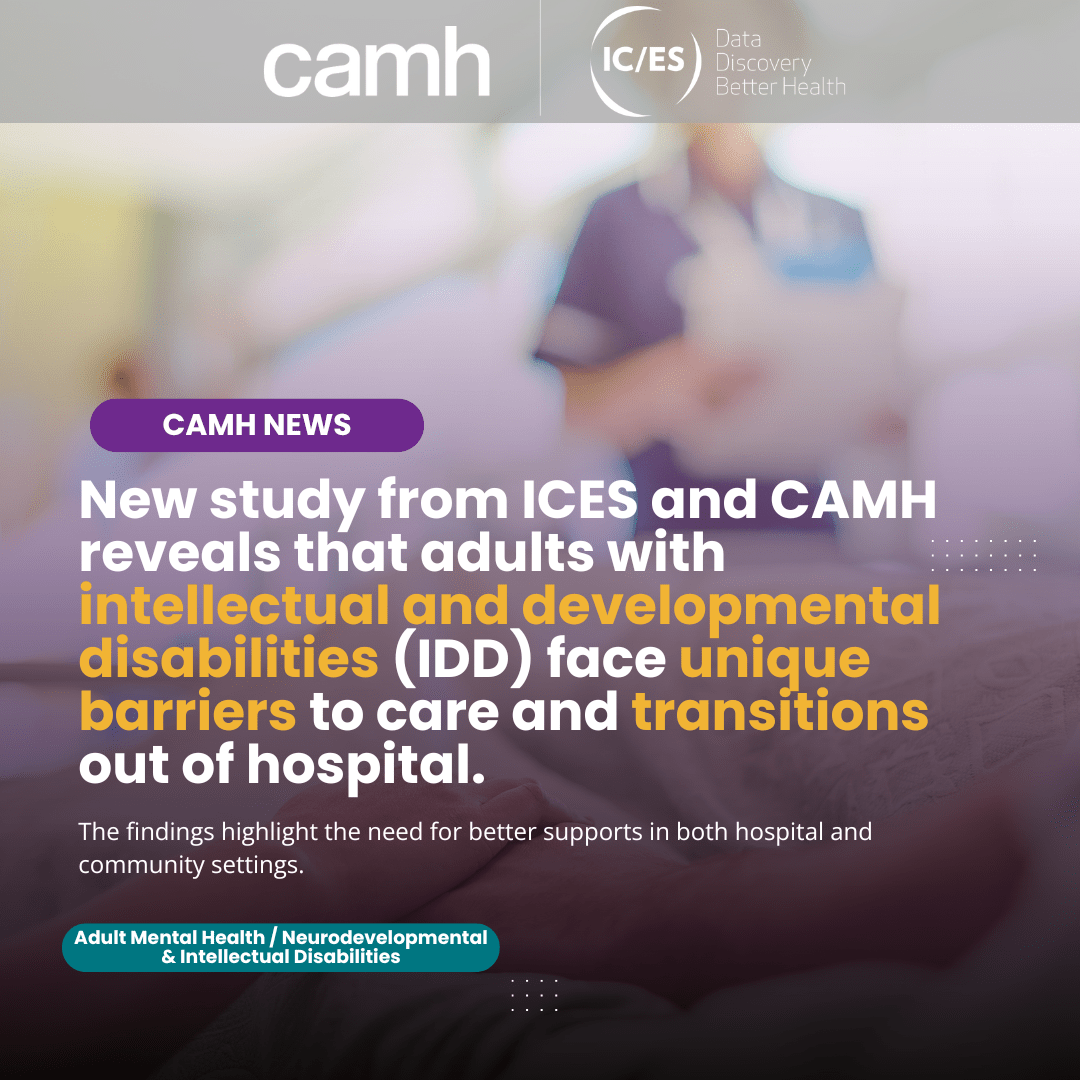 camh

IC/ES Data Discovery Better Health

CAMH NEWS

New study from ICES and CAMH reveals that adults with intellectual and developmental disabilities (IDD) face unique barriers to care and transitions out of hospital.

The findings highlight the need for better supports in both hospital and community settings.

Adult Mental Health / Neurodevelopmental & Intellectual Disabilities