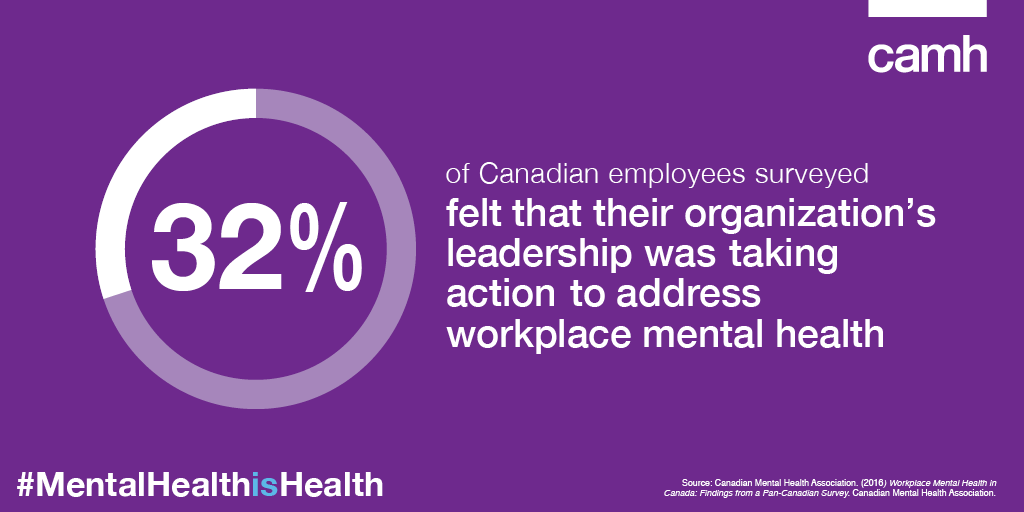 camh

32%

of Canadian employees surveyed

felt that their organization's leadership was taking action to address workplace mental health

#MentalHealthisHealth

Source: Canadian Mental Health Association. (2016) Workplace Mental Health in Canada: Findings from a Pan-Canadian Survey. Canadian Mental Health Association.