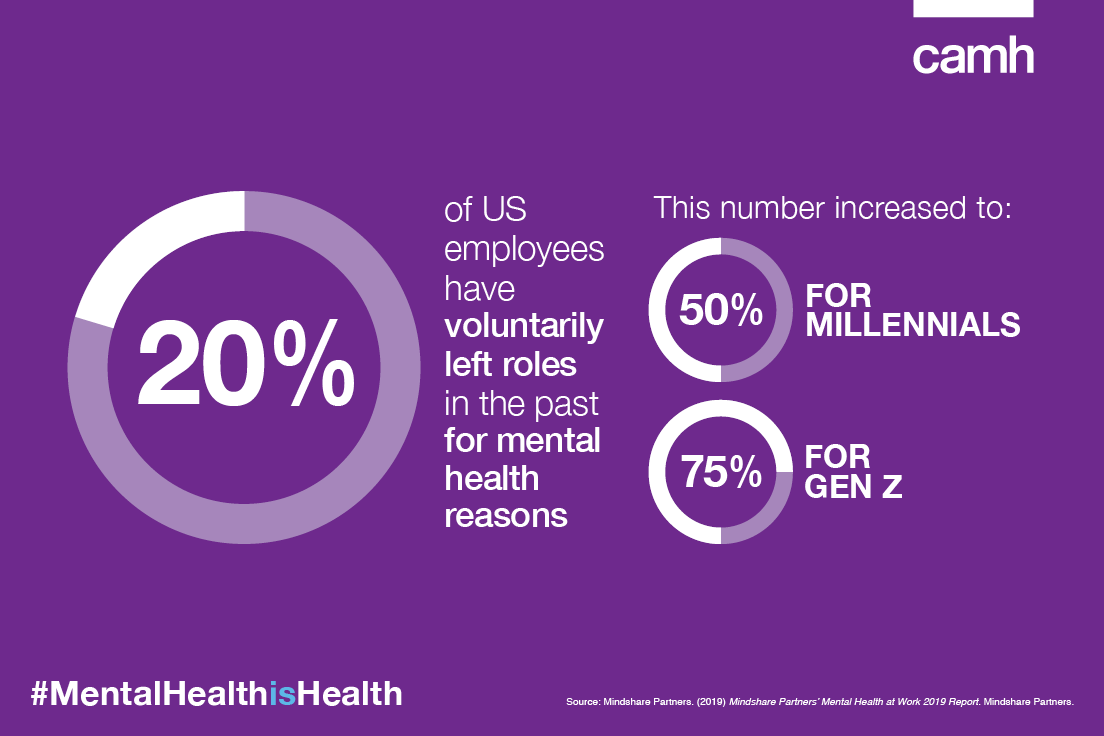 camh

20%

of US employees have voluntarily left roles in the past for mental health reasons

This number increased to:

50% FOR MILLENNIALS

75% FOR GEN Z

#MentalHealthisHealth

Source: Mindshare Partners. (2019) Mindshare Partners' Mental Health at Work 2019 Report. Mindshare Partners.