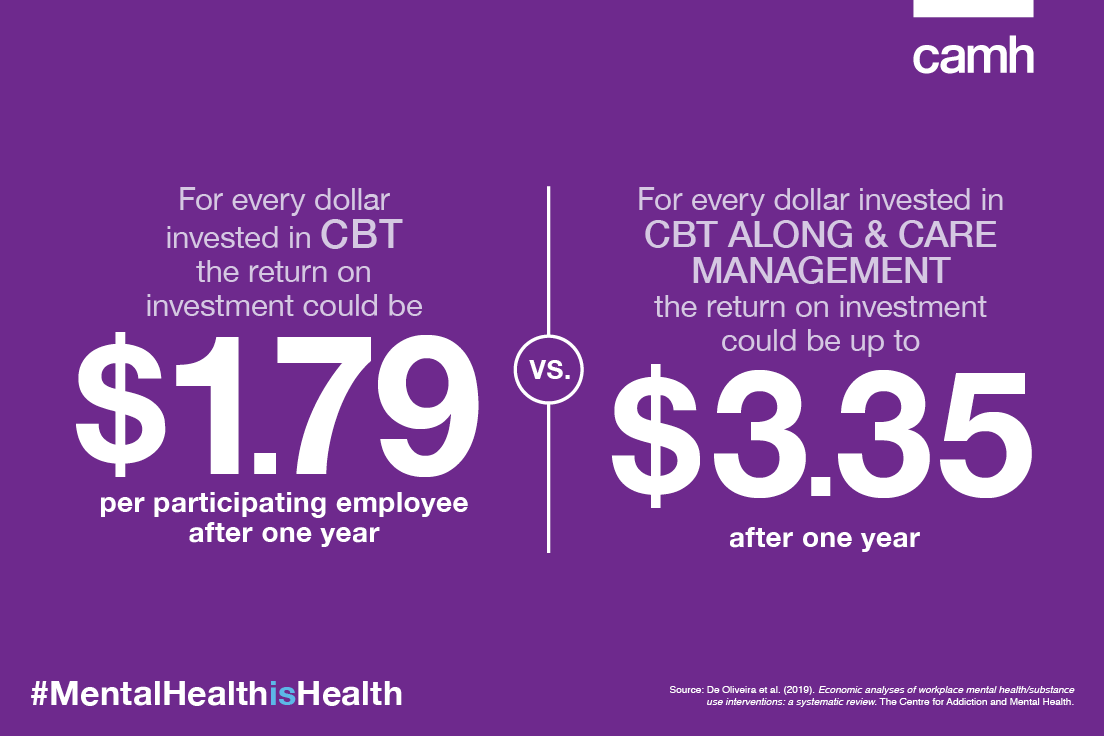 camh

For every dollar invested in CBT the return on investment could be

$1.79

per participating employee after one year

VS.

For every dollar invested in CBT ALONG & CARE MANAGEMENT the return on investment could be up to

$3.35

after one year

#MentalHealthisHealth

Source: De Oliveira et al. (2019). Economic analyses of workplace mental health/substance use interventions: a systematic review. The Centre for Addiction and Mental Health.