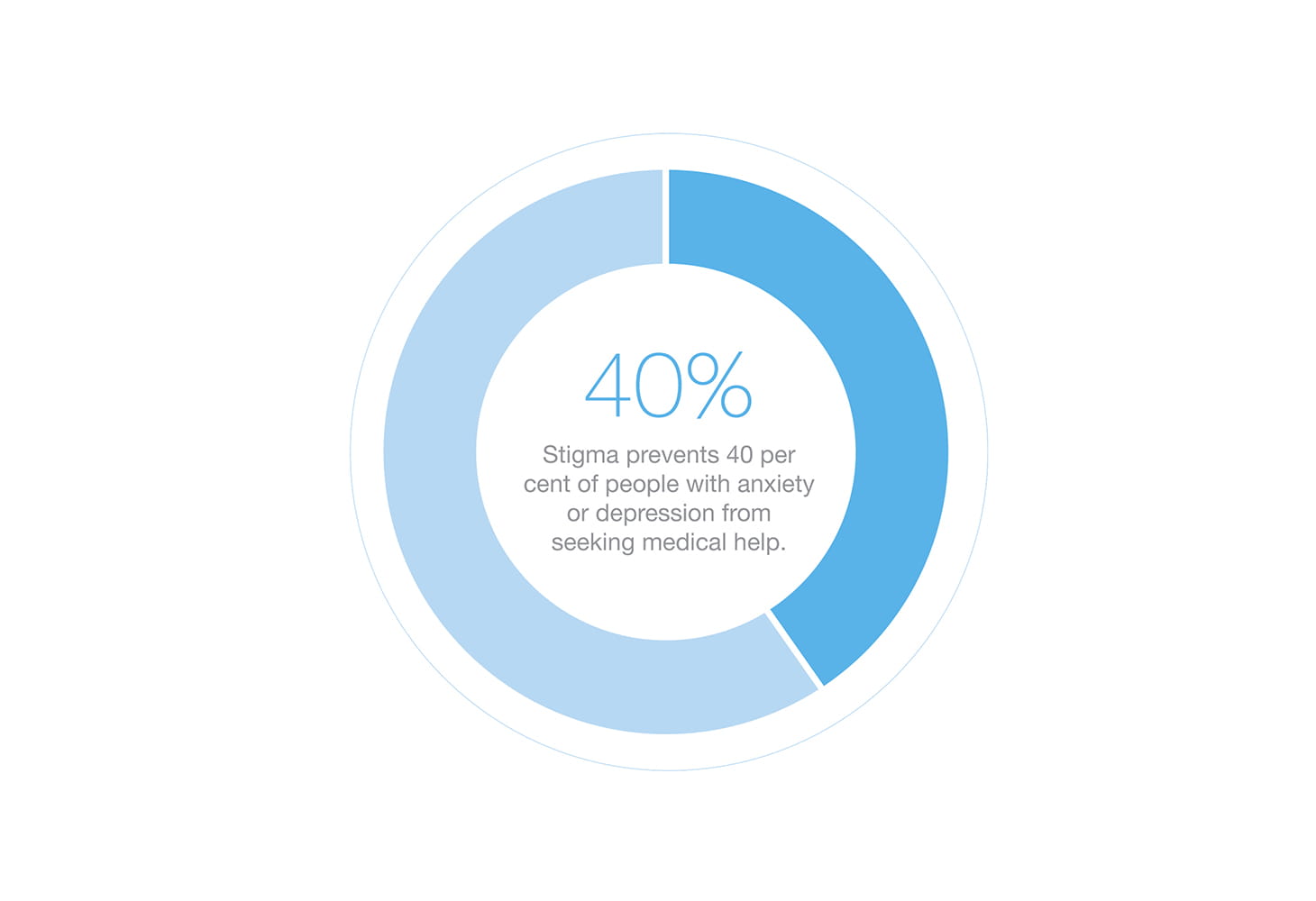 40%

Stigma prevents 40 per cent of people with anxiety or depression from seeking medical help.